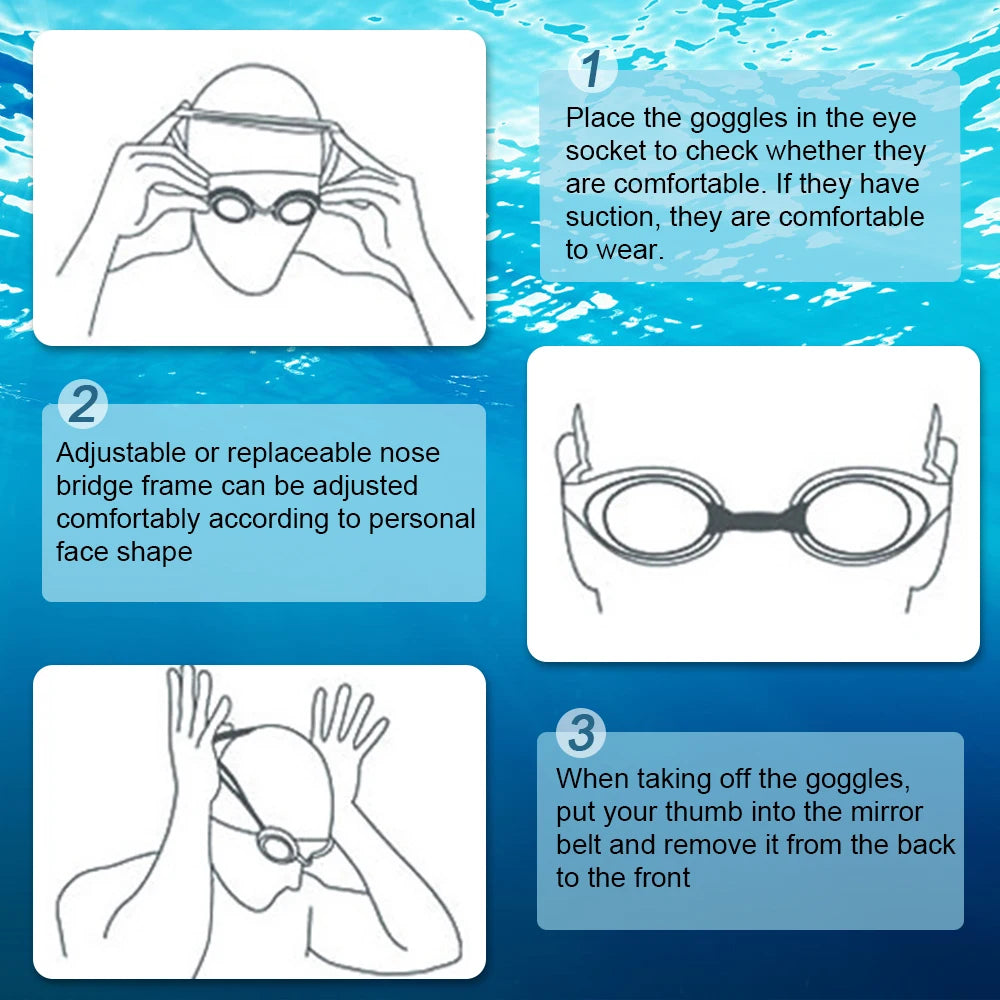 1
Place the goggles in the eye socket to check whether they are comfortable. If they have suction, they are comfortable to wear.

2
Adjustable or replaceable nose bridge frame can be adjusted comfortably according to personal face shape

3
When taking off the goggles, put your thumb into the mirror belt and remove it from the back to the front